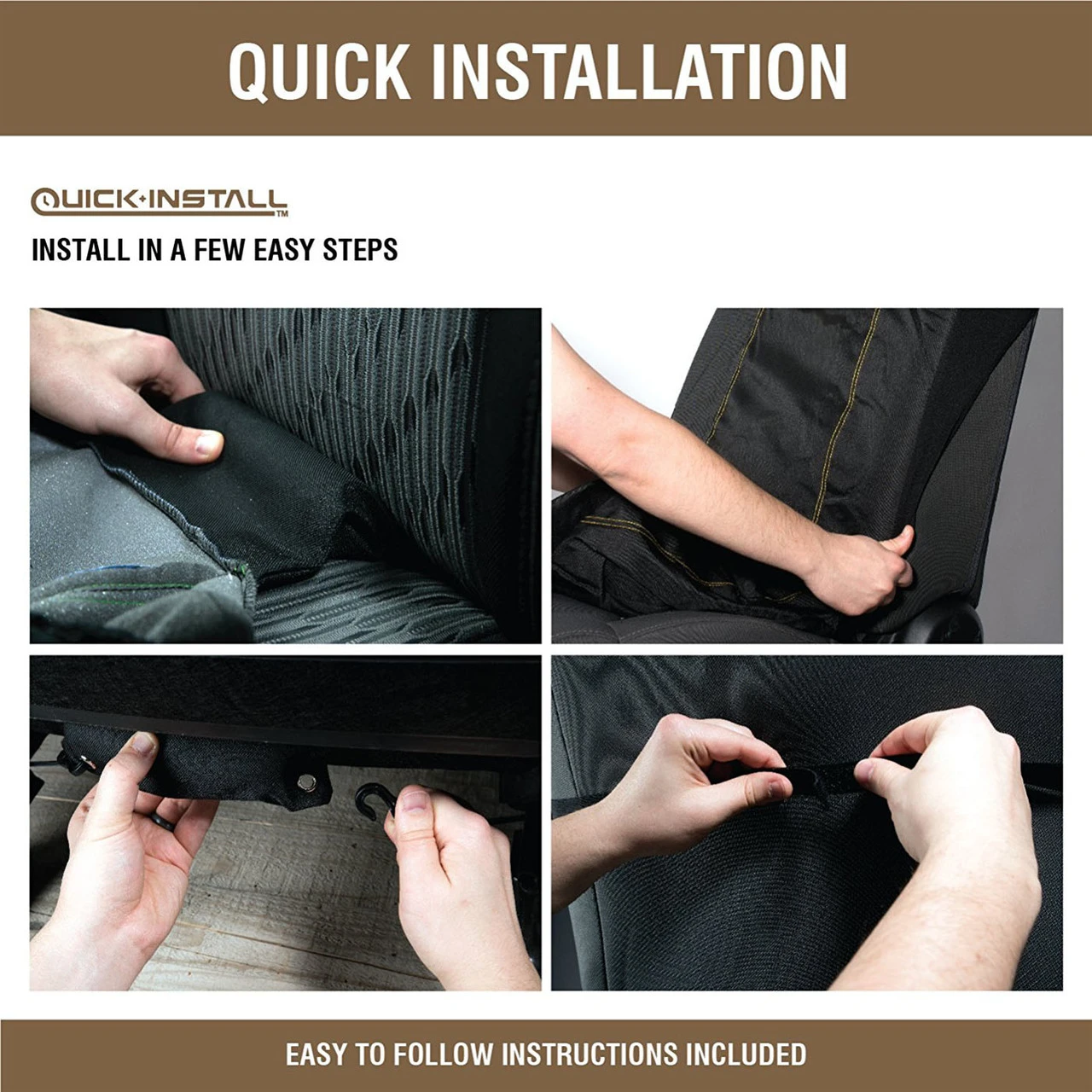 QUICK INSTALLATION

QUICK+INSTALL™

INSTALL IN A FEW EASY STEPS

EASY TO FOLLOW INSTRUCTIONS INCLUDED