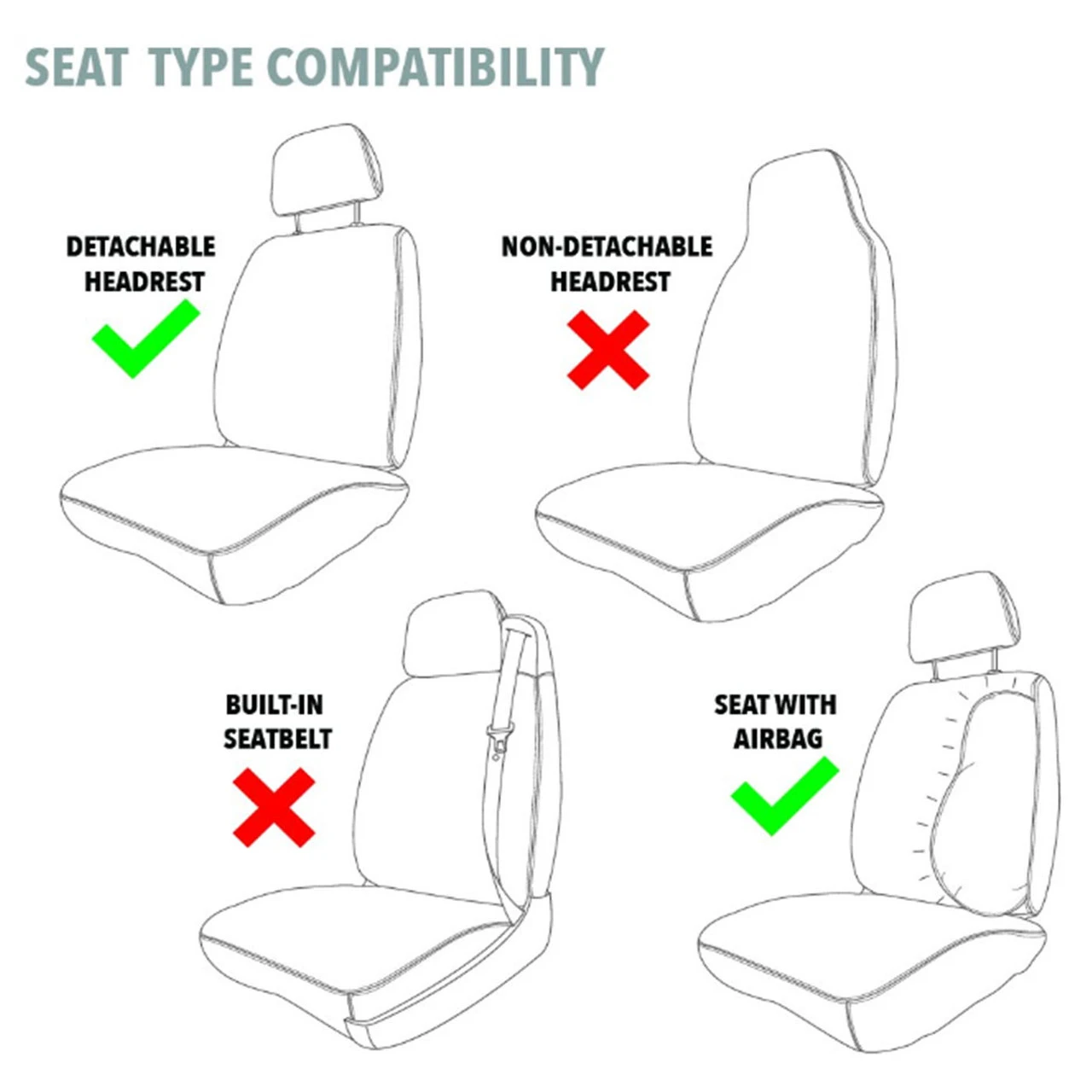 SEAT TYPE COMPATIBILITY

DETACHABLE HEADREST

NON-DETACHABLE HEADREST

BUILT-IN SEATBELT

SEAT WITH AIRBAG